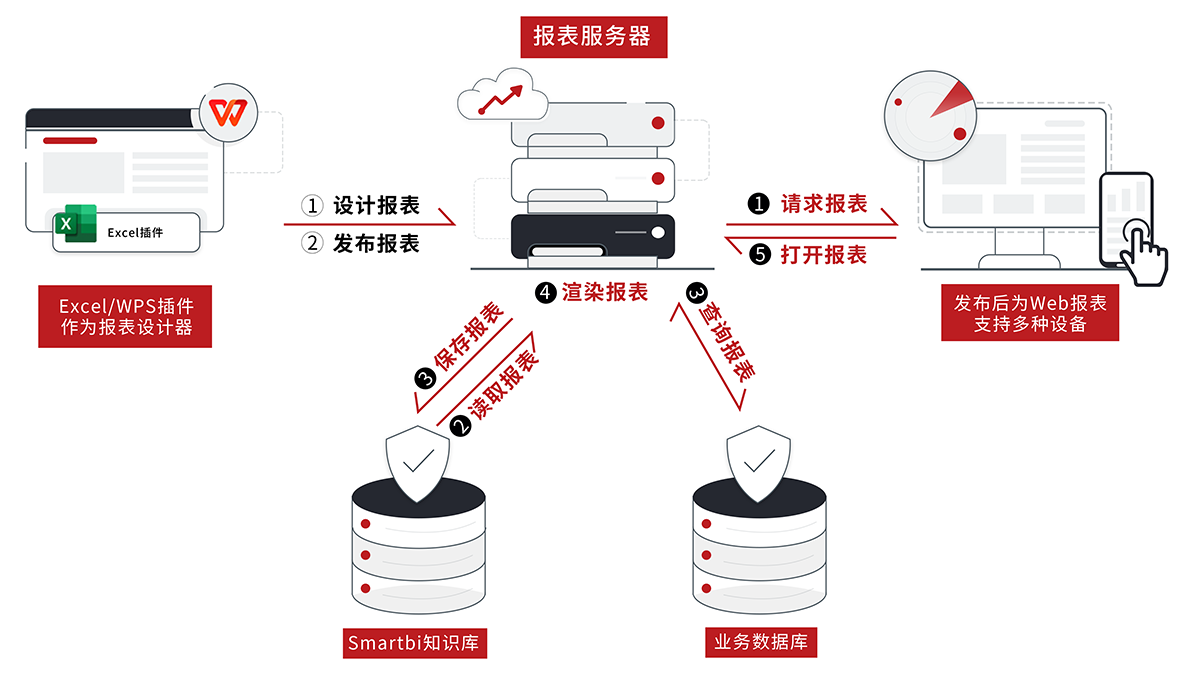 报表服务器

Excel插件

Excel/WPS插件
作为报表设计器

① 设计报表
② 发布报表

❶ 请求报表
❺ 打开报表

发布后为Web报表
支持多种设备

❹ 渲染报表

❸ 保存报表
❷ 读取报表

❸ 查询报表

Smartbi知识库

业务数据库